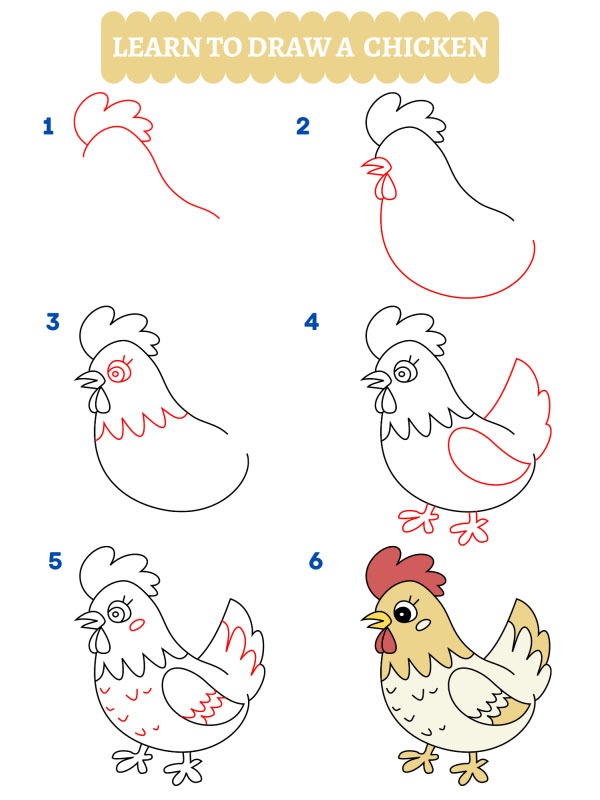 LEARN TO DRAW A CHICKEN

1

2

3

4

5

6