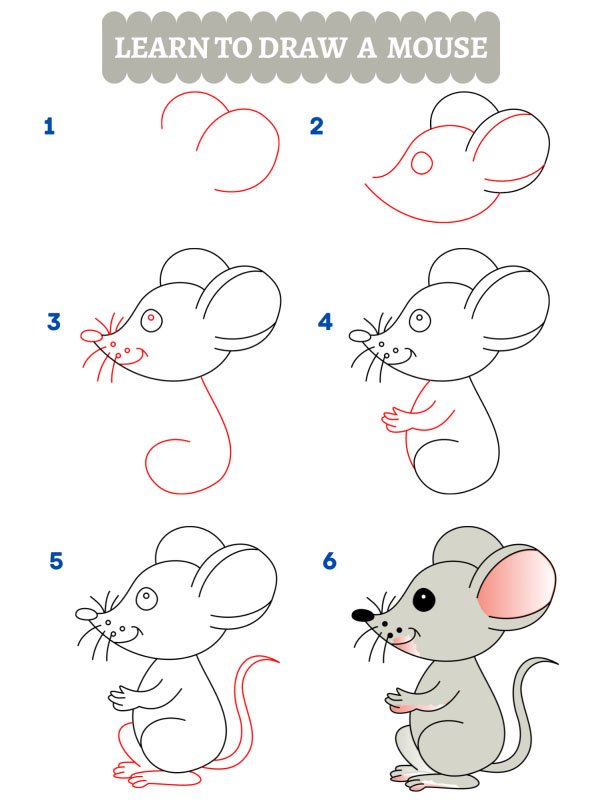 LEARN TO DRAW A MOUSE

1

2

3

4

5

6